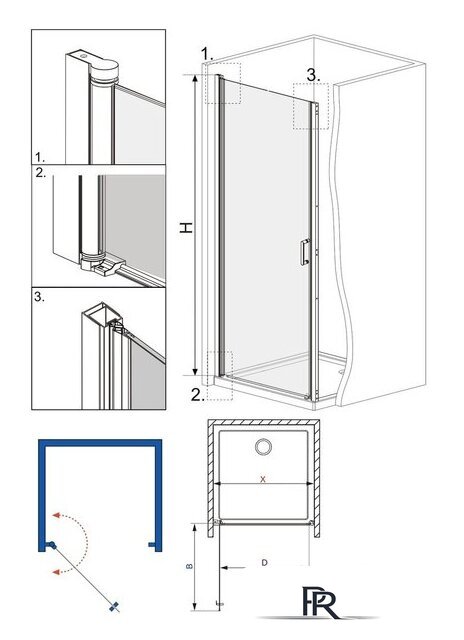 1.

2.

3.

1.

3.

H

2.

X

B

D

PR