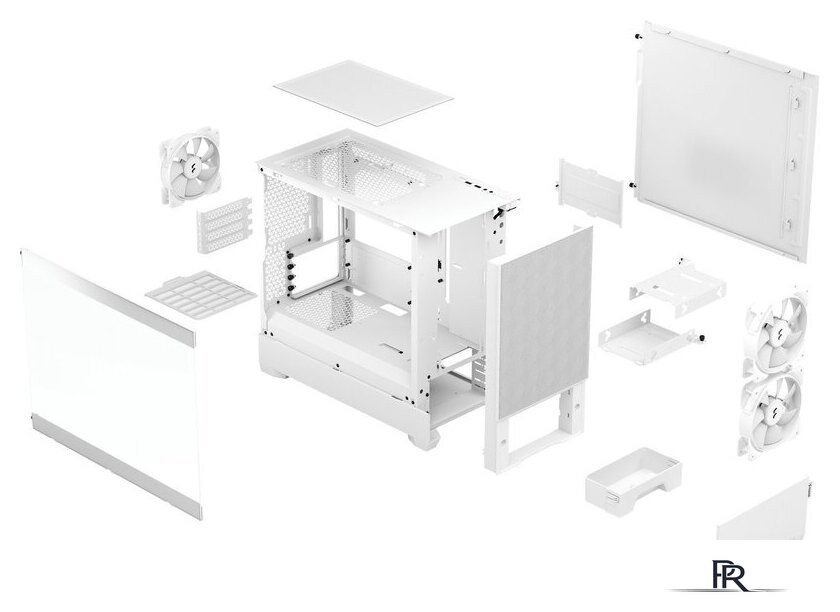 FR