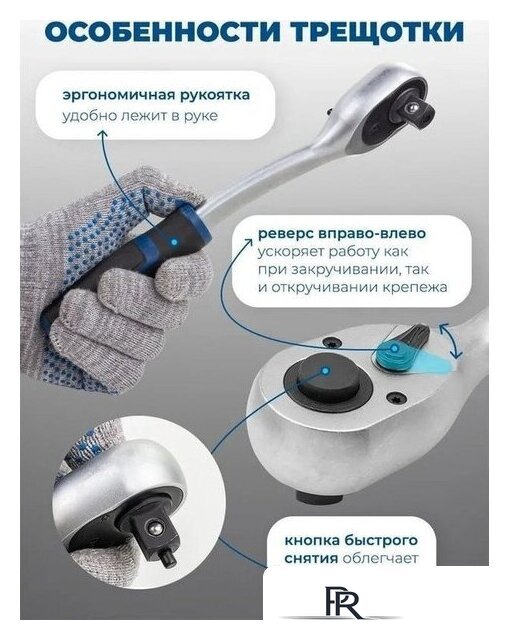 ОСОБЕННОСТИ ТРЕЩОТКИ

эргономичная рукоятка удобно лежит в руке

реверс вправо-влево ускоряет работу как при закручивании, так и откручивании крепежа

кнопка быстрого снятия облегчает

PR