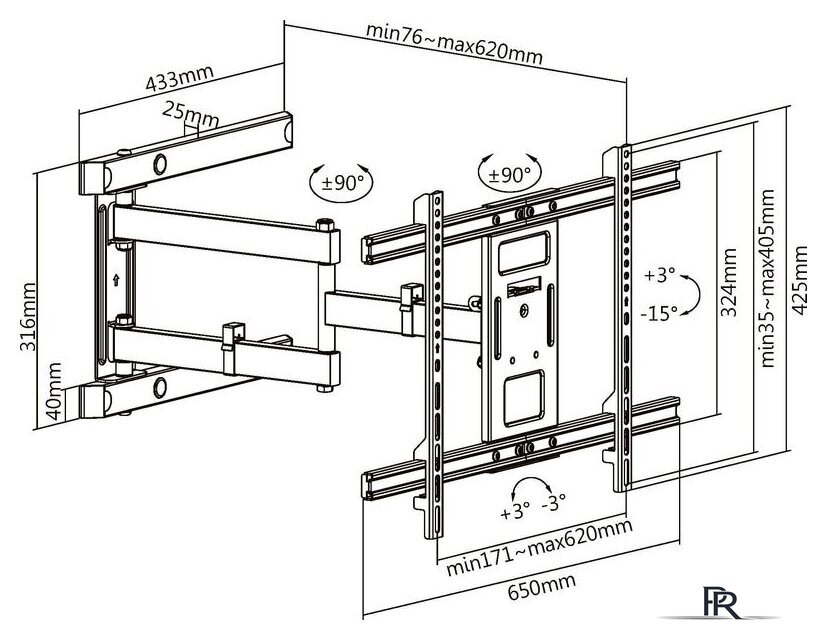 min76~max620mm
433mm
25mm
±90°
±90°
316mm
40mm
+3°
-15°
324mm
min35~max405mm
425mm
+3° -3°
min171~max620mm
650mm
FR