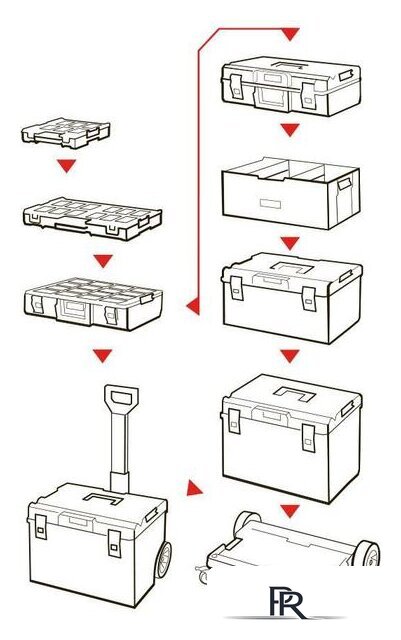 PR