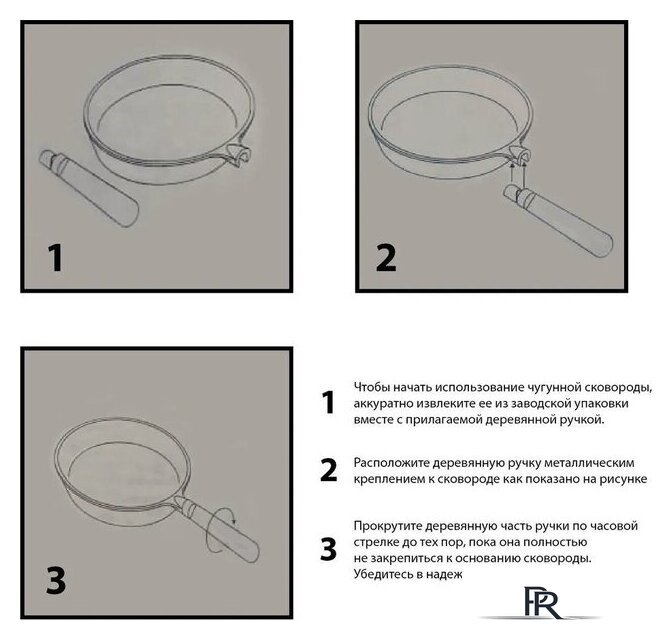 1

2

3

1 Чтобы начать использование чугунной сковороды, аккуратно извлеките ее из заводской упаковки вместе с прилагаемой деревянной ручкой.

2 Расположите деревянную ручку металлическим креплением к сковороде как показано на рисунке

3 Прокрутите деревянную часть ручки по часовой стрелке до тех пор, пока она полностью не закрепиться к основанию сковороды. Убедитесь в надеж

PR