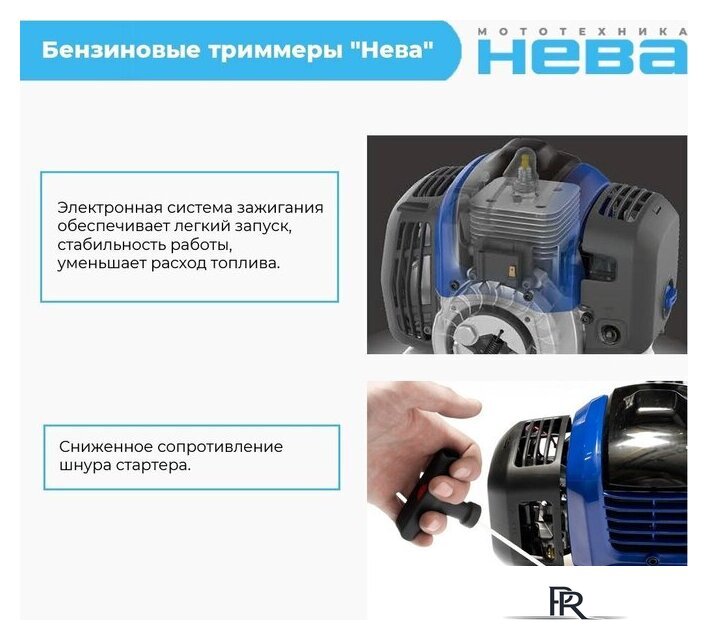 Бензиновые триммеры "Нева"

МОТОТЕХНИКА
НЕВА

Электронная система зажигания обеспечивает легкий запуск, стабильность работы, уменьшает расход топлива.

Сниженное сопротивление шнура стартера.

PR