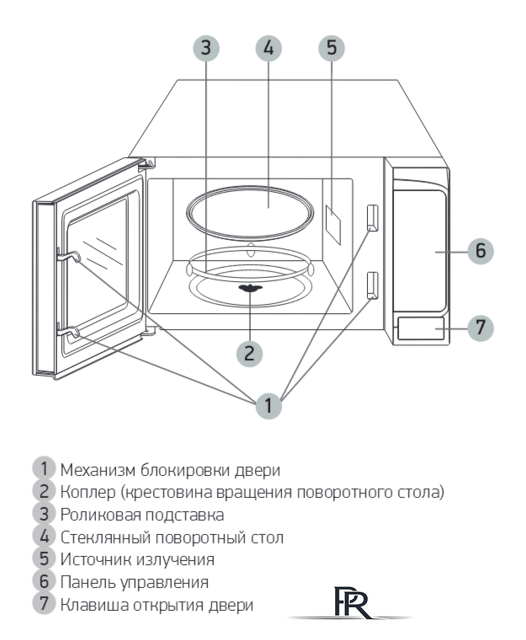 3
4
5
6
7
2
1

1 Механизм блокировки двери
2 Коплер (крестовина вращения поворотного стола)
3 Роликовая подставка
4 Стеклянный поворотный стол
5 Источник излучения
6 Панель управления
7 Клавиша открытия двери

PR