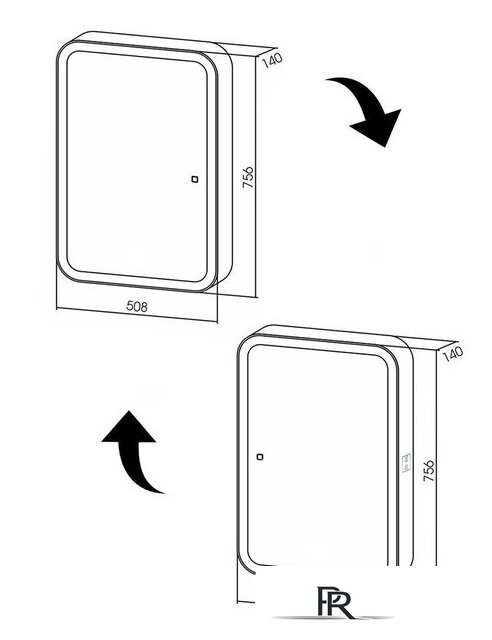 140
756
508
140
756
PR