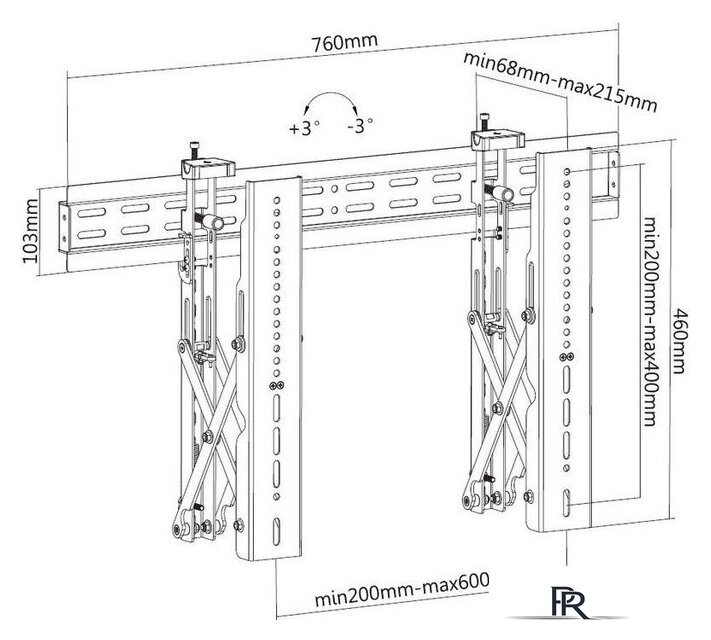 760mm

min68mm-max215mm

+3° -3°

103mm

min200mm-max400mm

460mm

min200mm-max600

PR