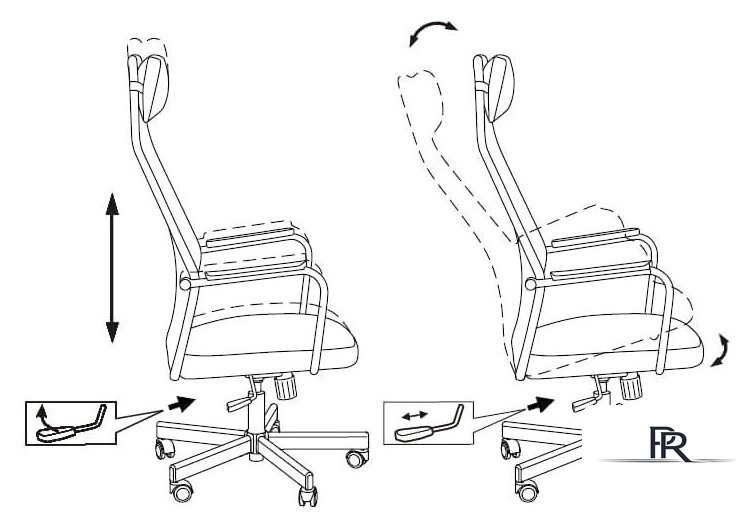 PR