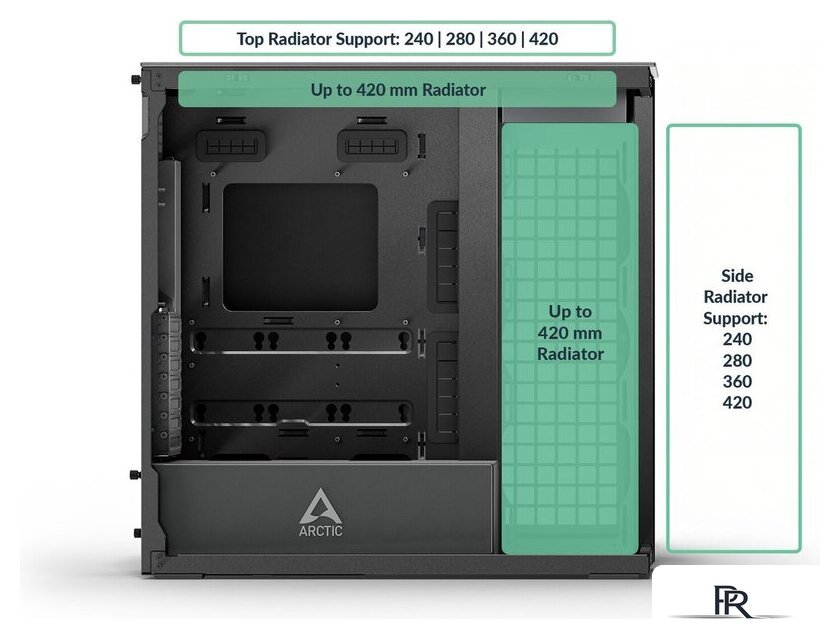 Top Radiator Support: 240 | 280 | 360 | 420

Up to 420 mm Radiator

Up to 420 mm Radiator

Side Radiator Support: 240 280 360 420

ARCTIC

PR