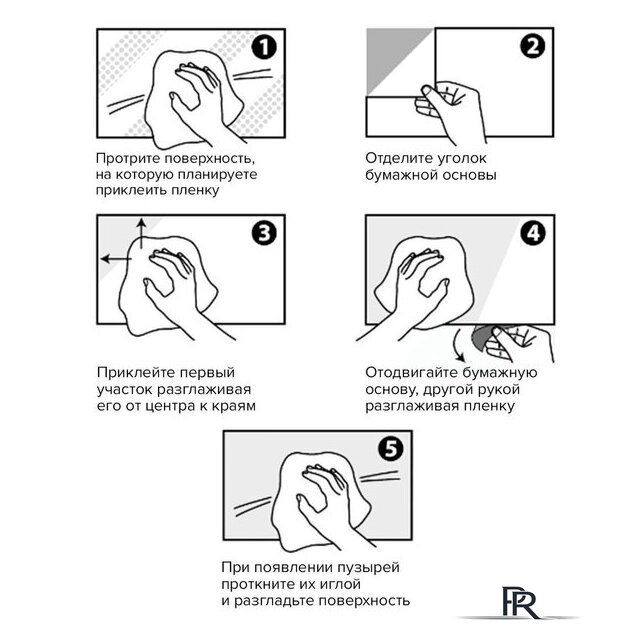 1

Протрите поверхность, на которую планируете приклеить пленку

2

Отделите уголок бумажной основы

3

Приклейте первый участок разглаживая его от центра к краям

4

Отодвигайте бумажную основу, другой рукой разглаживая пленку

5

При появлении пузырей проткните их иглой и разгладьте поверхность

PR