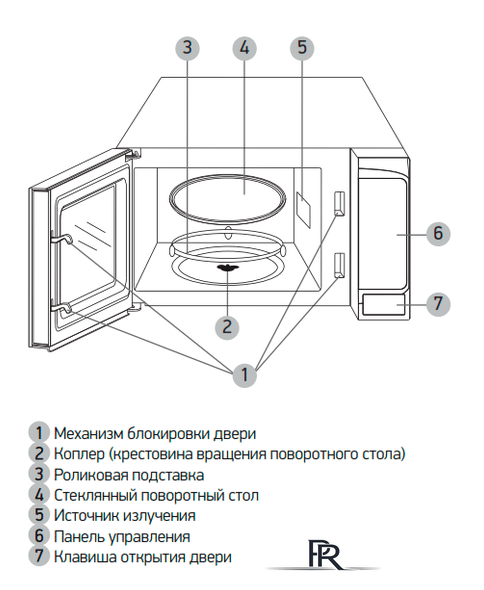 3
4
5
6
7
2
1

1 Механизм блокировки двери
2 Коплер (крестовина вращения поворотного стола)
3 Роликовая подставка
4 Стеклянный поворотный стол
5 Источник излучения
6 Панель управления
7 Клавиша открытия двери

PR