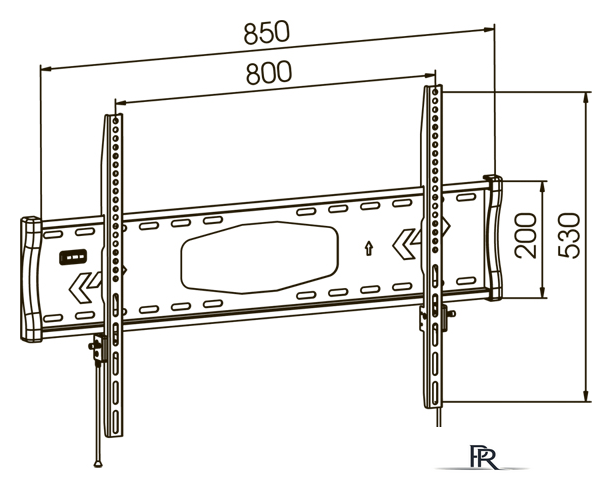 850
800
200
530
PR