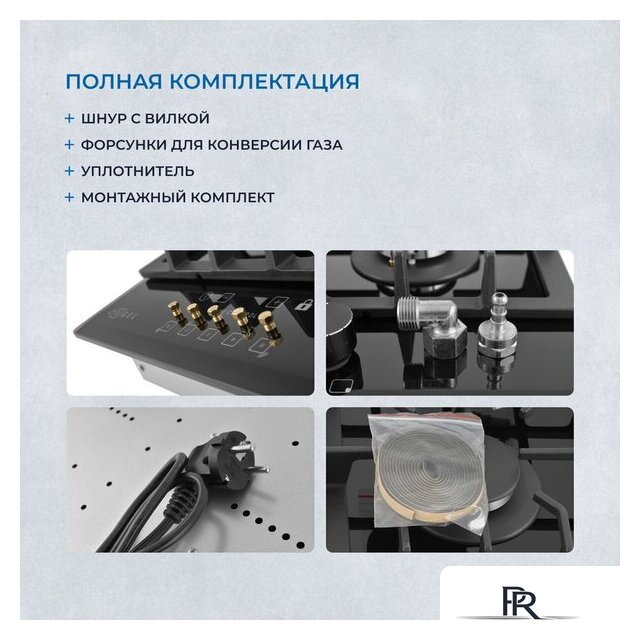 ПОЛНАЯ КОМПЛЕКТАЦИЯ

+ ШНУР С ВИЛКОЙ
+ ФОРСУНКИ ДЛЯ КОНВЕРСИИ ГАЗА
+ УПЛОТНИТЕЛЬ
+ МОНТАЖНЫЙ КОМПЛЕКТ

PR