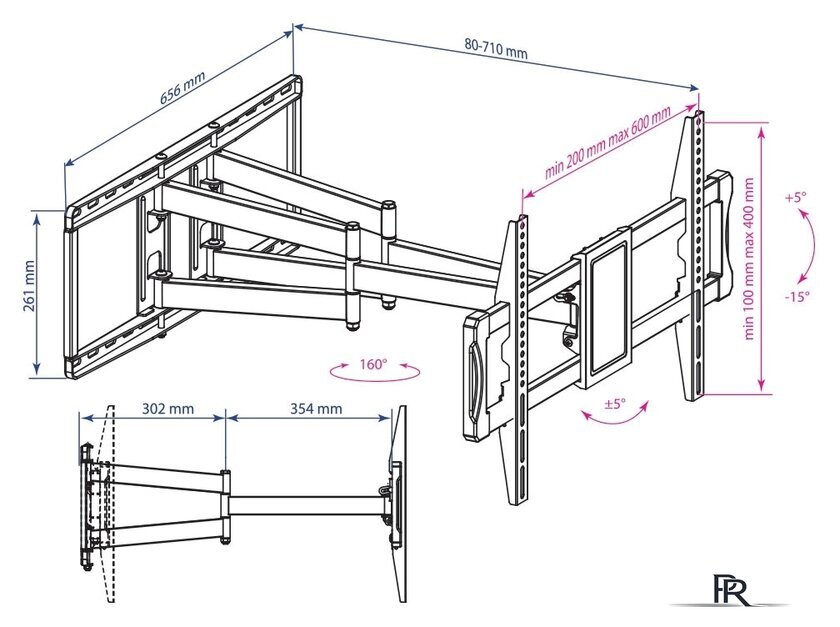 656 mm
80-710 mm
min 200 mm max 600 mm
min 100 mm max 400 mm
+5°
-15°
261 mm
160°
±5°
302 mm
354 mm
PR