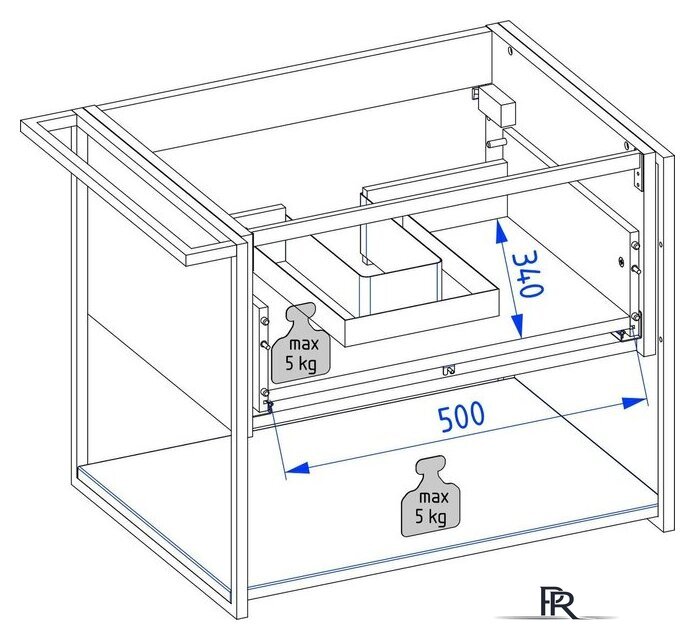 340

max
5 kg

500

max
5 kg

PR