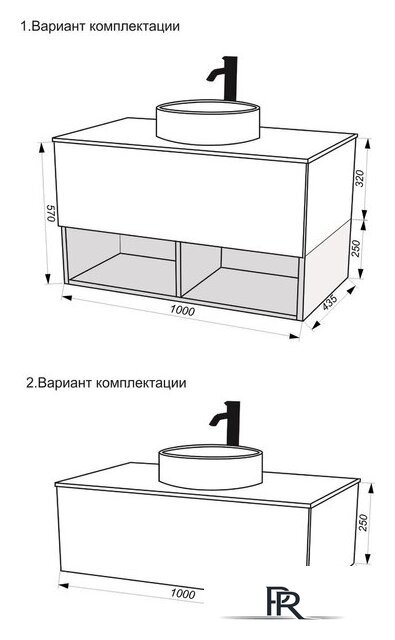 1.Вариант комплектации

570

320

250

1000

435

2.Вариант комплектации

250

1000

PR