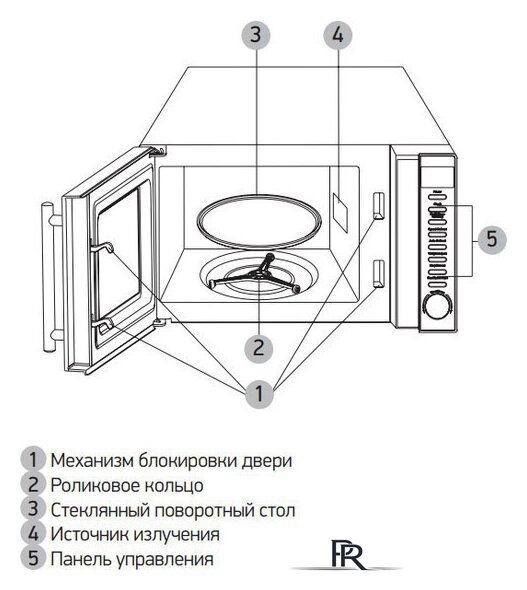 3
4
5
2
1

1 Механизм блокировки двери
2 Роликовое кольцо
3 Стеклянный поворотный стол
4 Источник излучения
5 Панель управления

PR