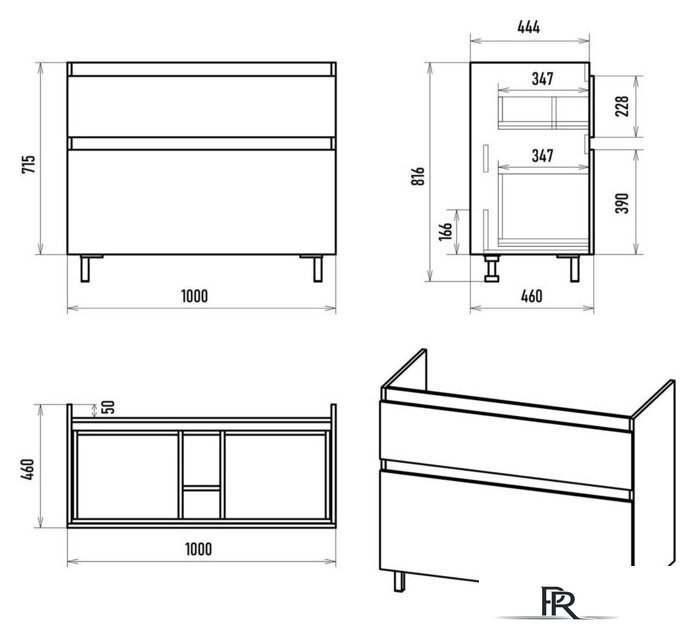 715
1000
444
347
228
347
816
390
166
460
50
460
1000
PR