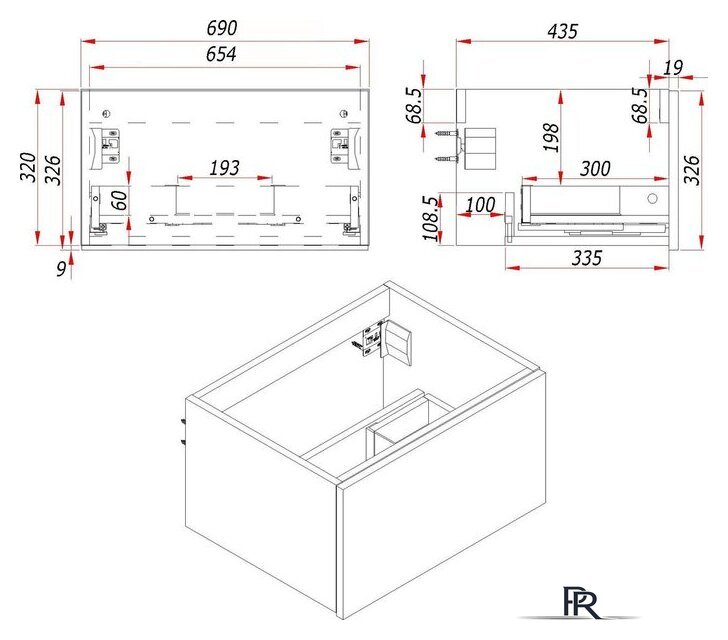 690
654
320
326
193
60
9
435
19
68.5
68.5
198
300
326
108.5
100
335
PR