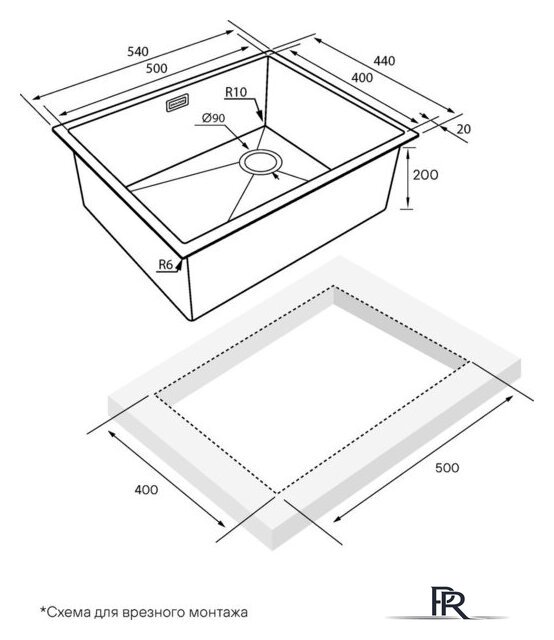 540
500
440
400
R10
Ø90
20
200
R6
400
500
*Схема для врезного монтажа
PR