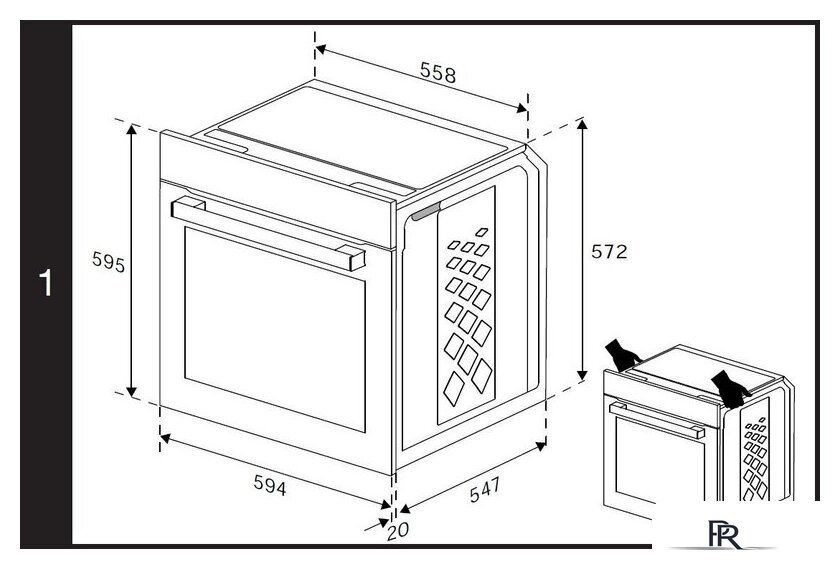 1

558

595

572

594

547

20

PR