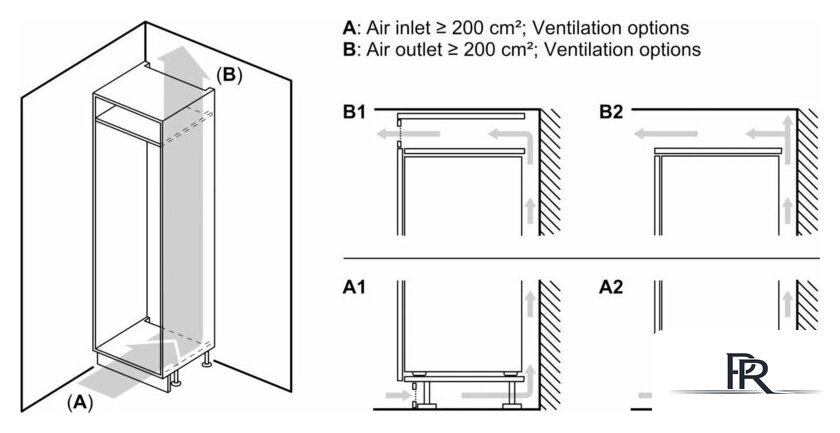 A: Air inlet ≥ 200 cm²; Ventilation options
B: Air outlet ≥ 200 cm²; Ventilation options

(B)

(A)

B1

B2

A1

A2

PR