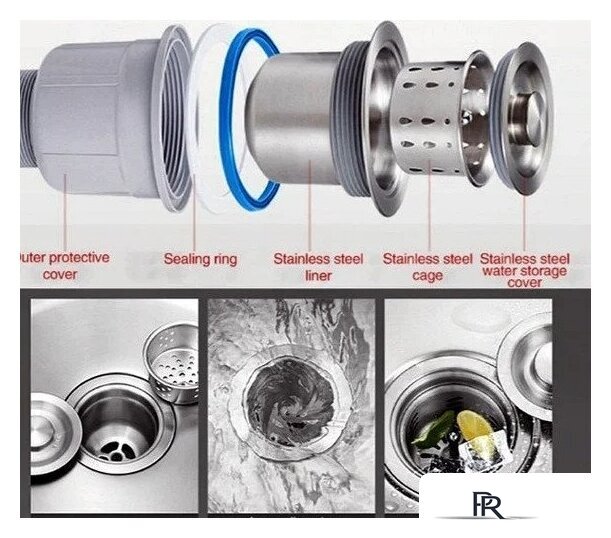 uter protective cover

Sealing ring

Stainless steel liner

Stainless steel cage

Stainless steel water storage cover

PR