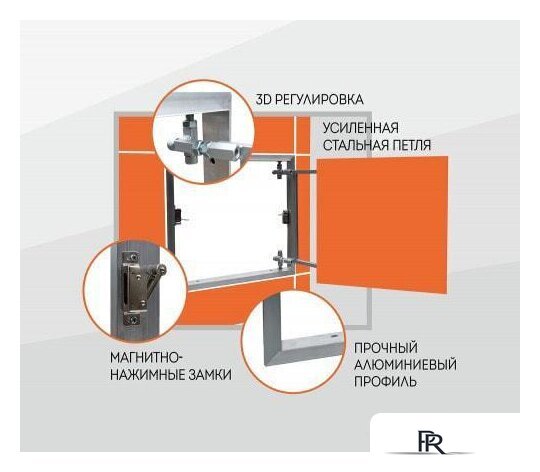 3D РЕГУЛИРОВКА

УСИЛЕННАЯ СТАЛЬНАЯ ПЕТЛЯ

МАГНИТНО-НАЖИМНЫЕ ЗАМКИ

ПРОЧНЫЙ АЛЮМИНИЕВЫЙ ПРОФИЛЬ

PR