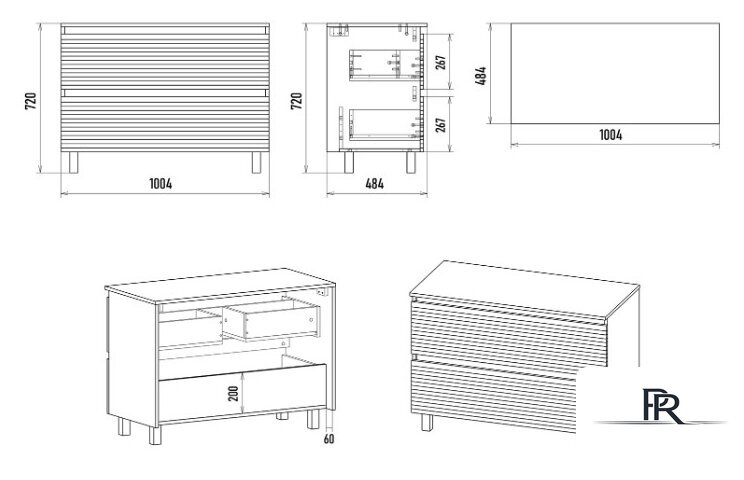 720

1004

720

267

267

484

484

1004

200

60

PR