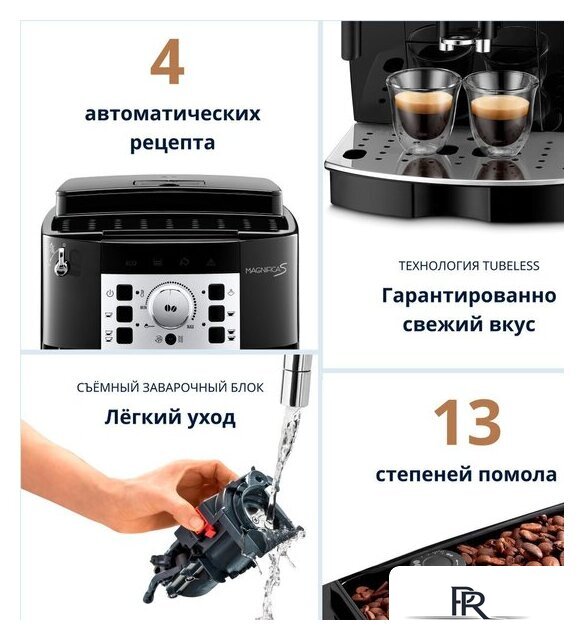 4

автоматических рецепта

MAGNIFICA S

ТЕХНОЛОГИЯ TUBELESS

Гарантированно свежий вкус

СЪЁМНЫЙ ЗАВАРОЧНЫЙ БЛОК

Лёгкий уход

13

степеней помола

PR