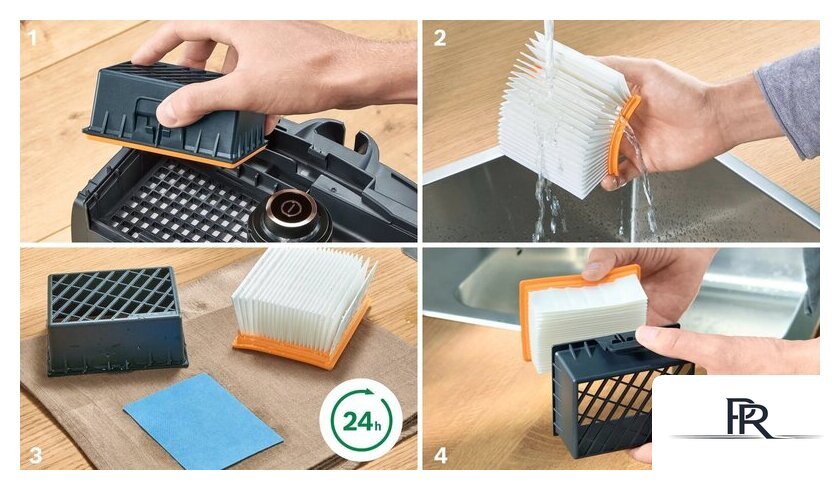 1

2

3

24h

4

PR