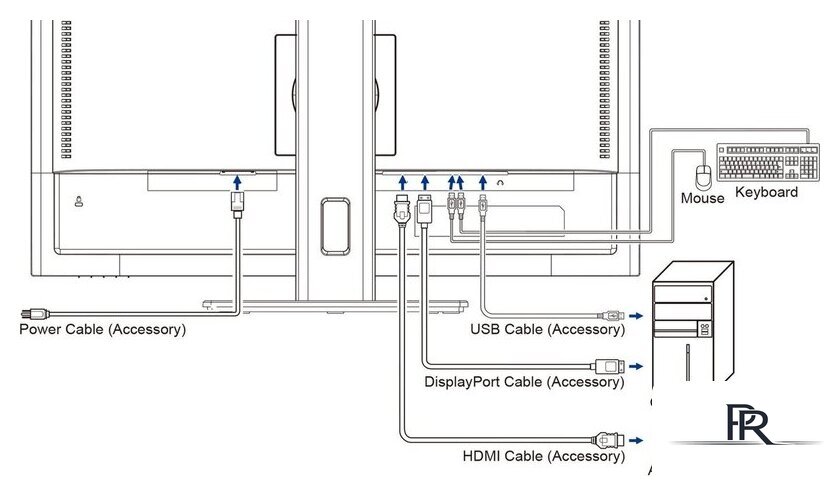 Mouse
Keyboard
Power Cable (Accessory)
USB Cable (Accessory)
DisplayPort Cable (Accessory)
HDMI Cable (Accessory)
PR