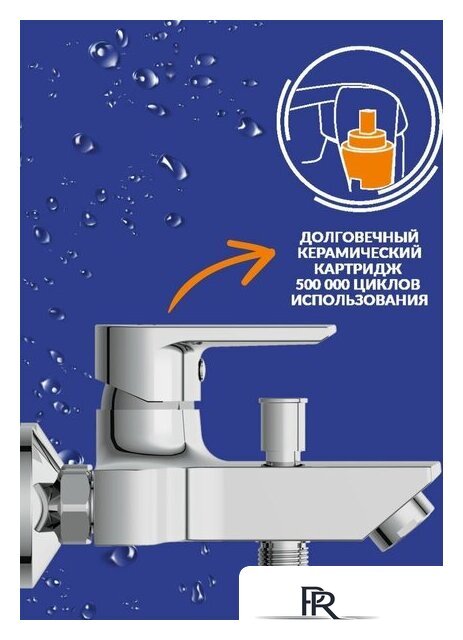 ДОЛГОВЕЧНЫЙ КЕРАМИЧЕСКИЙ КАРТРИДЖ 500 000 ЦИКЛОВ ИСПОЛЬЗОВАНИЯ

PR