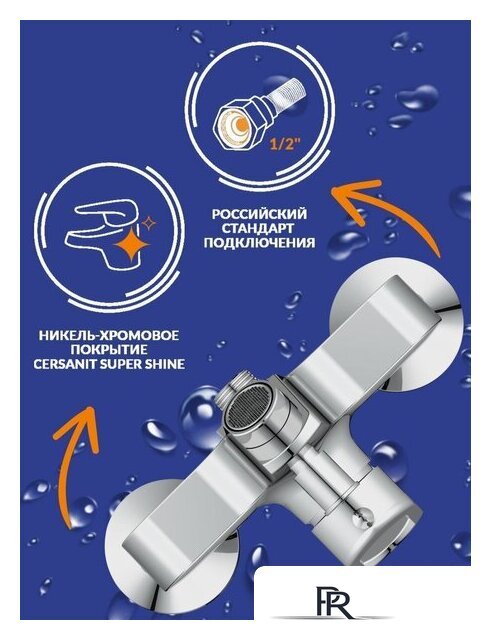 1/2"

РОССИЙСКИЙ СТАНДАРТ ПОДКЛЮЧЕНИЯ

НИКЕЛЬ-ХРОМОВОЕ ПОКРЫТИЕ CERSANIT SUPER SHINE

PR