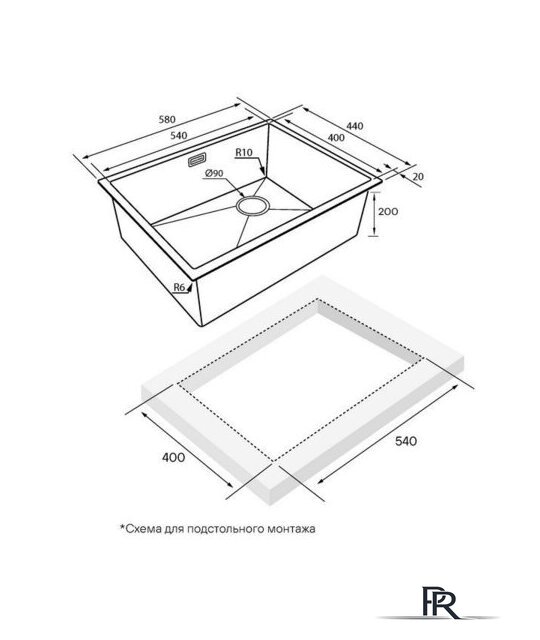 580
540
440
400
20
R10
Ø90
200
R6
400
540
*Схема для подстольного монтажа
PR