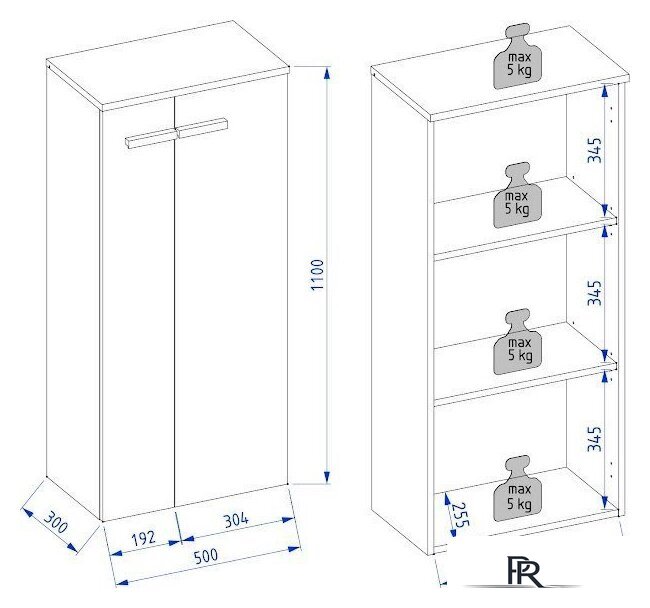 1100
300
192
304
500
max 5 kg
345
max 5 kg
345
max 5 kg
345
max 5 kg
255
PR