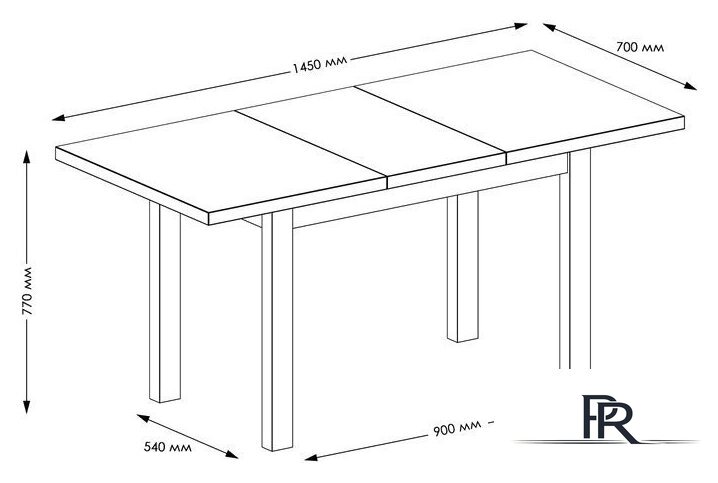 1450 мм

700 мм

770 мм

540 мм

900 мм

PR