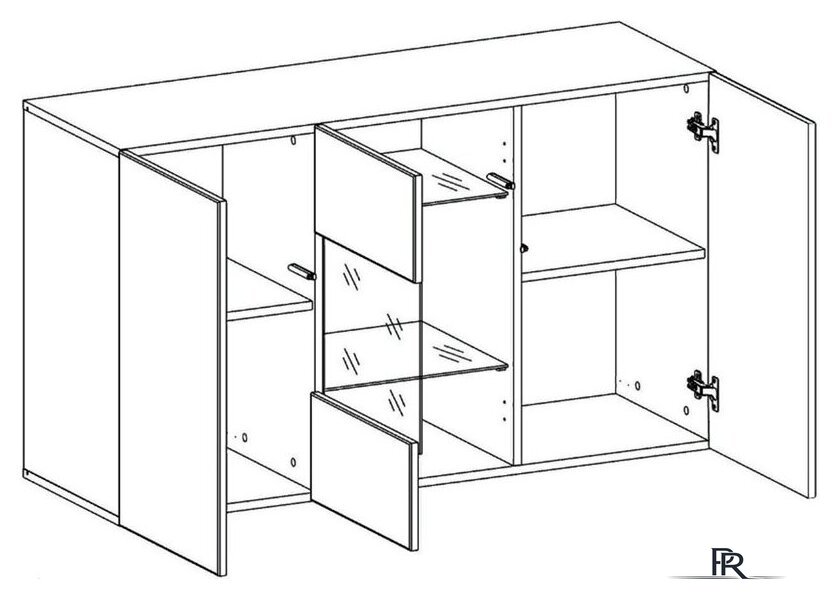 PR