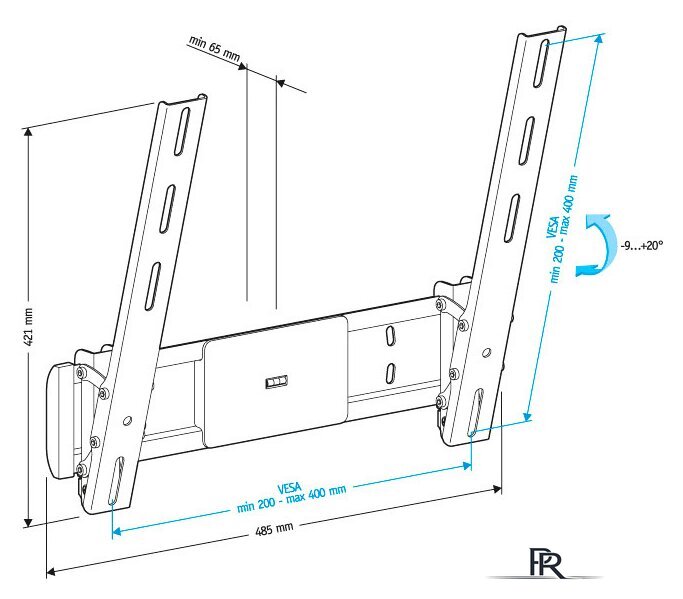 min 65 mm

421 mm

VESA
min 200 - max 400 mm

-9...+20°

VESA
min 200 - max 400 mm

485 mm

PR