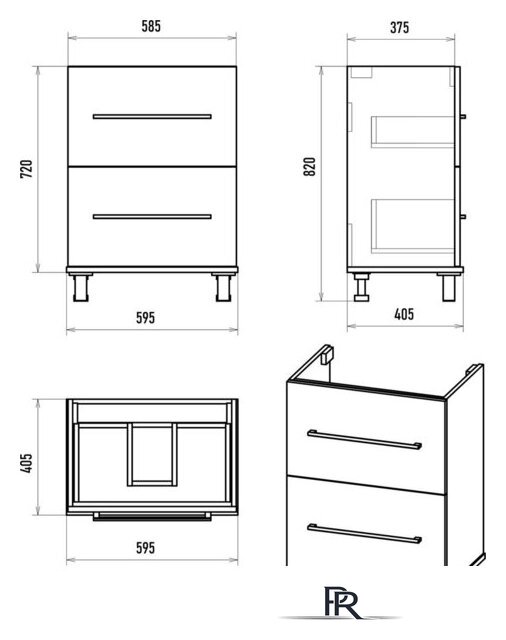 585

720

595

375

820

405

405

595

PR