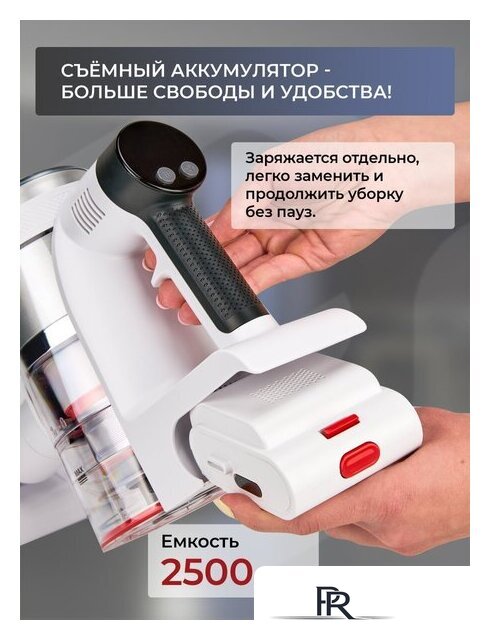 СЪЁМНЫЙ АККУМУЛЯТОР - БОЛЬШЕ СВОБОДЫ И УДОБСТВА!

Заряжается отдельно, легко заменить и продолжить уборку без пауз.

MAX

Емкость
2500

PR