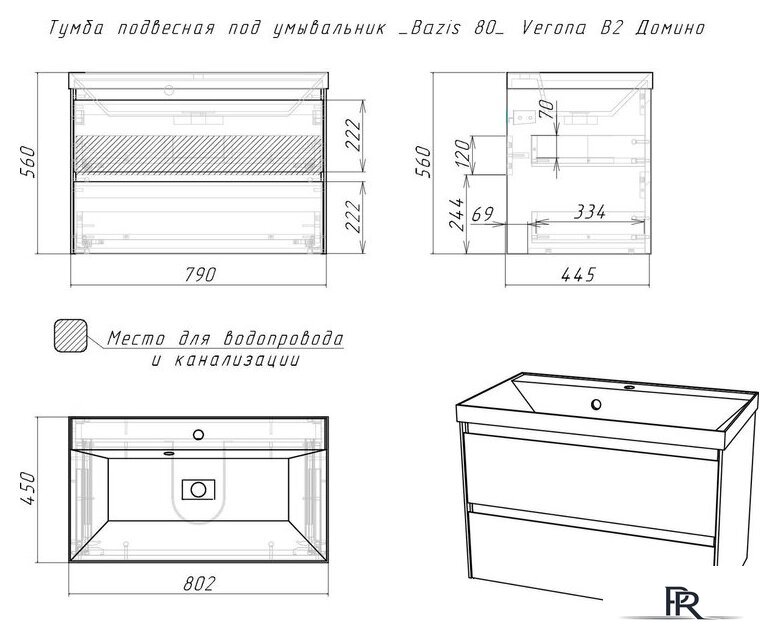 Тумба подвесная под умывальник _Bazis 80_ Verona B2 Домино

560
222
222
790

560
70
120
244
69
334
445

Место для водопровода и канализации

450
802

PR