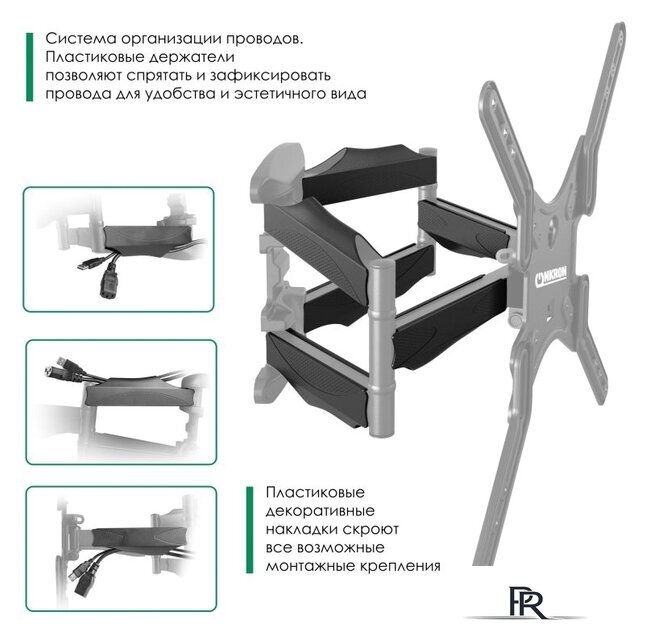 Система организации проводов. Пластиковые держатели позволяют спрятать и зафиксировать провода для удобства и эстетичного вида

ONKRON

Пластиковые декоративные накладки скроют все возможные монтажные крепления

PR