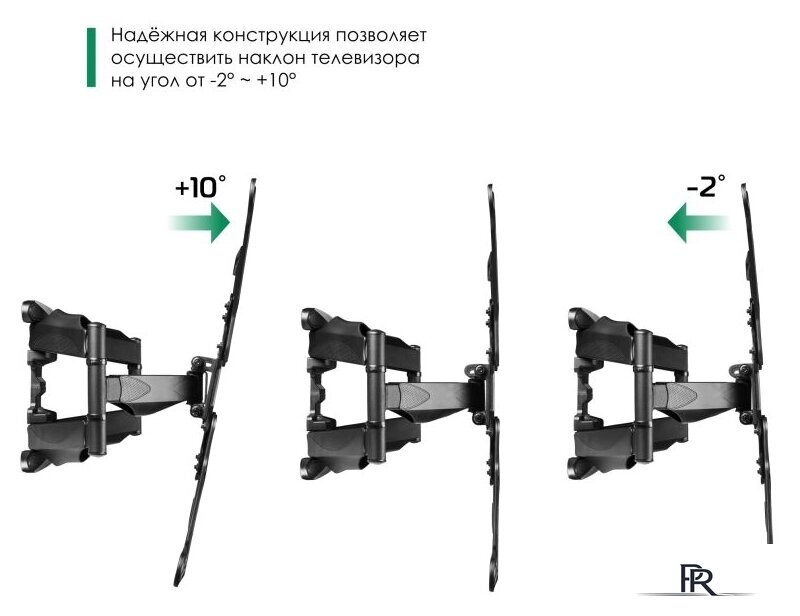 Надёжная конструкция позволяет осуществить наклон телевизора на угол от -2° ~ +10°

+10°

-2°

FR