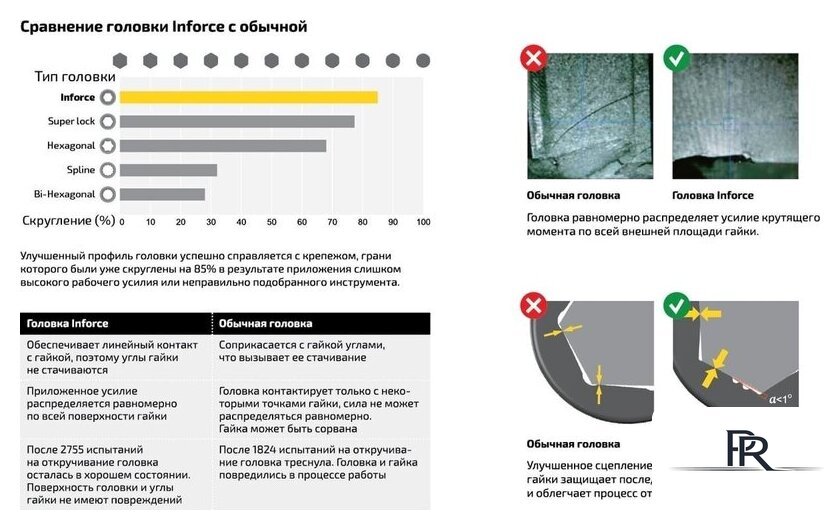 Сравнение головки Inforce с обычной

Тип головки

Inforce
Super lock
Hexagonal
Spline
Bi-Hexagonal

Скругление (%) 0 10 20 30 40 50 60 70 80 90 100

Улучшенный профиль головки успешно справляется с крепежом, грани которого были уже скруглены на 85% в результате приложения слишком высокого рабочего усилия или неправильно подобранного инструмента.

| Головка Inforce | Обычная головка |
|---|---|
| Обеспечивает линейный контакт с гайкой, поэтому углы гайки не стачиваются | Соприкасается с гайкой углами, что вызывает ее стачивание |
| Приложенное усилие распределяется равномерно по всей поверхности гайки | Головка контактирует только с некоторыми точками гайки, сила не может распределяться равномерно. Гайка может быть сорвана |
| После 2755 испытаний на откручивание головка осталась в хорошем состоянии. Поверхность головки и углы гайки не имеют повреждений | После 1824 испытаний на откручивание головка треснула. Головка и гайка повредились в процессе работы |

Обычная головка

Головка Inforce

Головка равномерно распределяет усилие крутящего момента по всей внешней площади гайки.

$\alpha<1°$

Обычная головка

Улучшенное сцепление гайки защищает после, и облегчает процесс от

PR