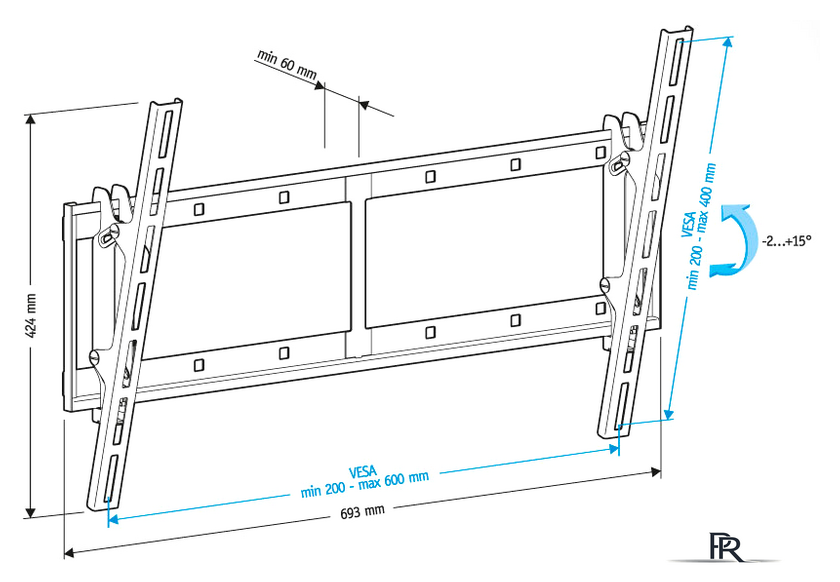 min 60 mm

424 mm

VESA
min 200 - max 400 mm

-2...+15°

VESA
min 200 - max 600 mm

693 mm

PR