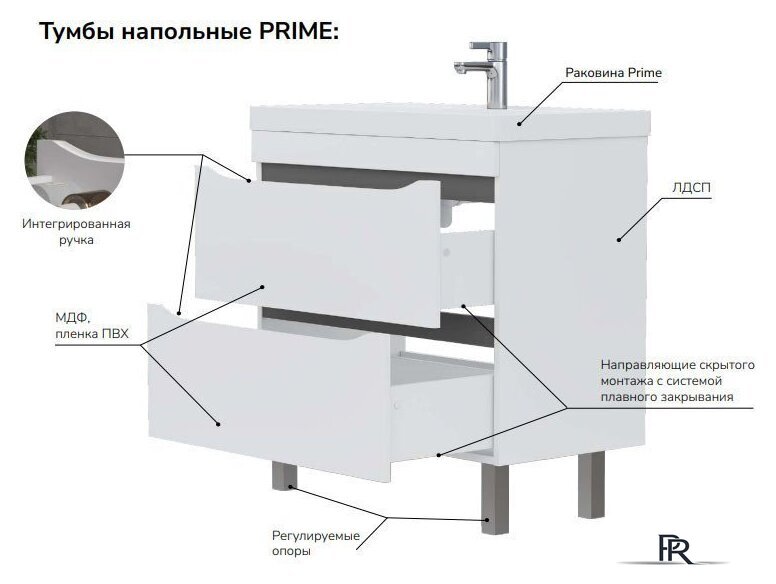 Тумбы напольные PRIME:

Раковина Prime

ЛДСП

Интегрированная ручка

МДФ, пленка ПВХ

Направляющие скрытого монтажа с системой плавного закрывания

Регулируемые опоры

PR