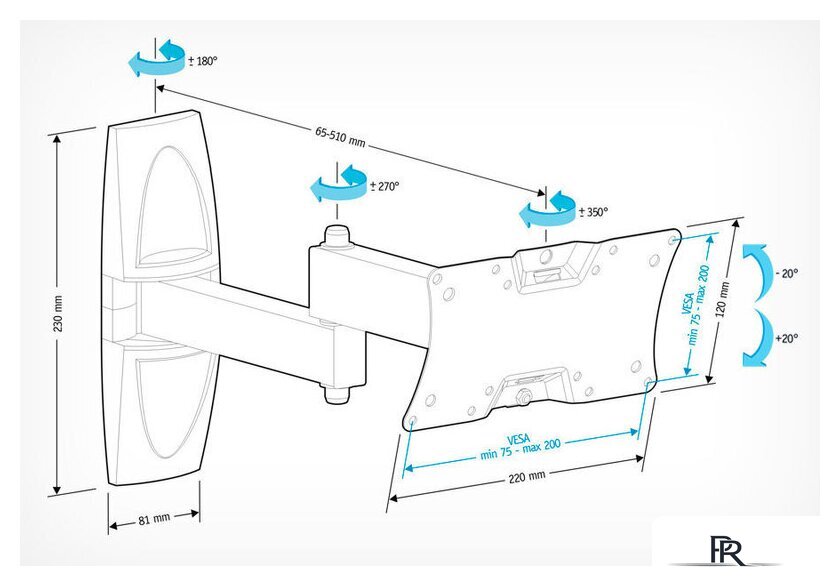 ± 180°

65-510 mm

± 270°

± 350°

230 mm

VESA
min 75 - max 200

120 mm

- 20°

+20°

VESA
min 75 - max 200

220 mm

81 mm

PR