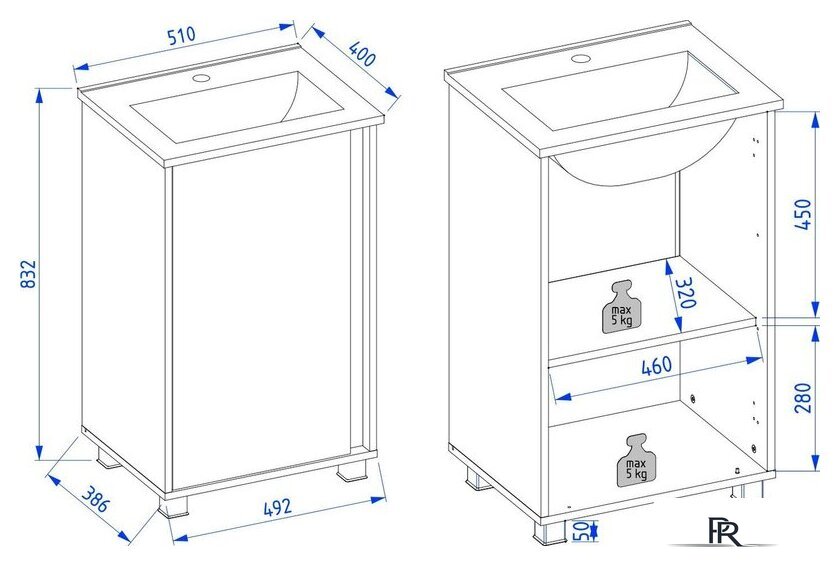 510
400
832
386
492
450
320
max 5 kg
460
280
max 5 kg
50
PR