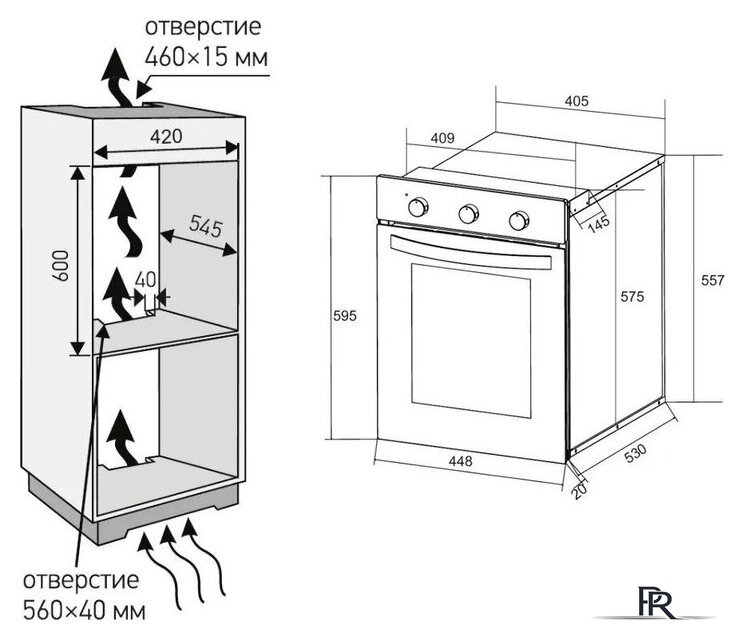 отверстие
460×15 мм

420

600

545

40

отверстие
560×40 мм

405

409

145

595

575

557

448

530

20

PR