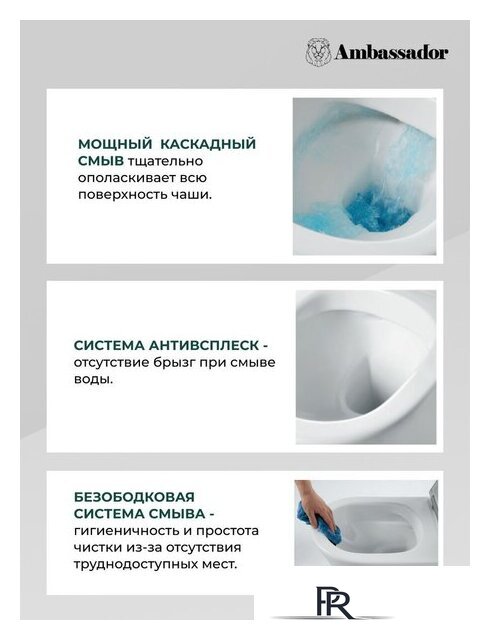 Ambassador

МОЩНЫЙ КАСКАДНЫЙ СМЫВ тщательно ополаскивает всю поверхность чаши.

СИСТЕМА АНТИВСПЛЕСК - отсутствие брызг при смыве воды.

БЕЗОБОДКОВАЯ СИСТЕМА СМЫВА - гигиеничность и простота чистки из-за отсутствия труднодоступных мест.

PR